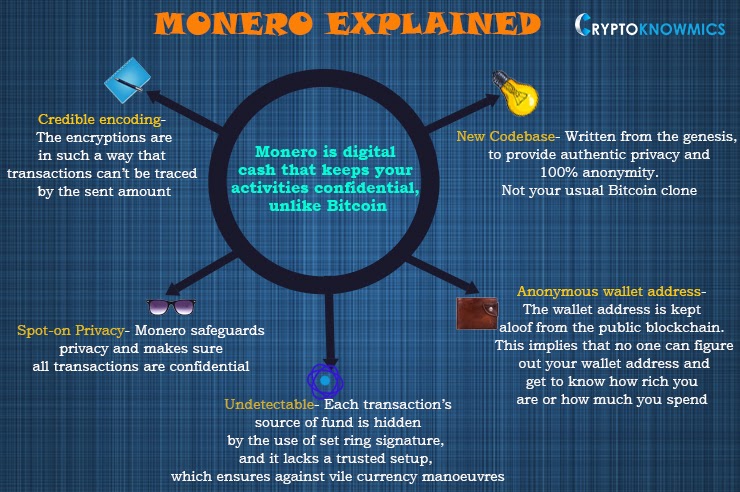 MONERO EXPLAINED

CRYPTOKNOWMICS

Monero is digital cash that keeps your activities confidential, unlike Bitcoin

Credible encoding- The encryptions are in such a way that transactions can't be traced by the sent amount

New Codebase- Written from the genesis, to provide authentic privacy and 100% anonymity. Not your usual Bitcoin clone

Spot-on Privacy- Monero safeguards privacy and makes sure all transactions are confidential

Anonymous wallet address- The wallet address is kept aloof from the public blockchain. This implies that no one can figure out your wallet address and get to know how rich you are or how much you spend

Undetectable- Each transaction's source of fund is hidden by the use of set ring signature, and it lacks a trusted setup, which ensures against vile currency manoeuvres