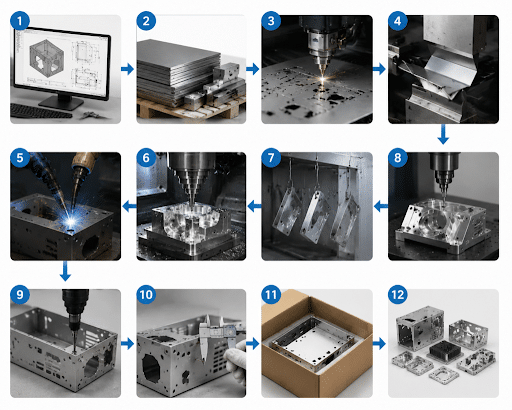 1
2
3
4
5
6
7
8
9
10
11
12