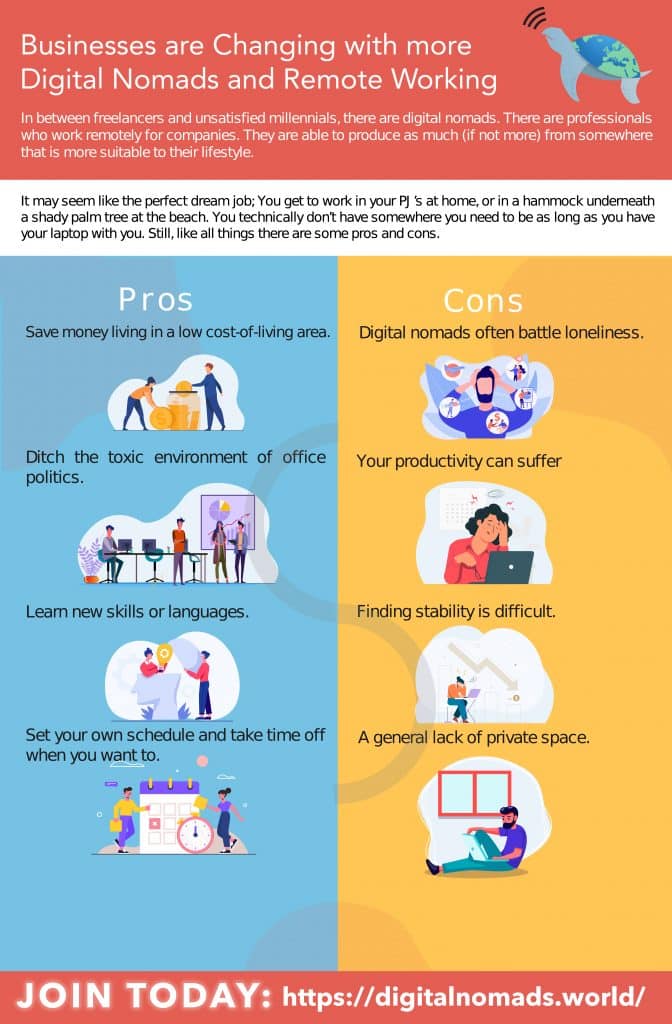 Businesses are Changing with more Digital Nomads and Remote Working

In between freelancers and unsatisfied millennials, there are digital nomads. There are professionals who work remotely for companies. They are able to produce as much (if not more) from somewhere that is more suitable to their lifestyle.

It may seem like the perfect dream job; You get to work in your PJ 's at home, or in a hammock underneath a shady palm tree at the beach. You technically don't have somewhere you need to be as long as you have your laptop with you. Still, like all things there are some pros and cons.

Pros

Save money living in a low cost-of-living area.

Ditch the toxic environment of office politics.

Learn new skills or languages.

Set your own schedule and take time off when you want to.

Cons

Digital nomads often battle loneliness.

Your productivity can suffer

Finding stability is difficult.

A general lack of private space.

JOIN TODAY: https://digitalnomads.world/